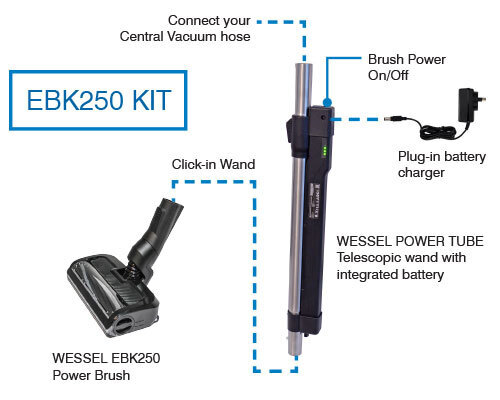 Connect your
Central Vacuum hose

EBK250 KIT

Brush Power
On/Off

Plug-in battery
charger

Click-in Wand

WESSEL POWER TUBE
Telescopic wand with
integrated battery

WESSEL EBK250
Power Brush